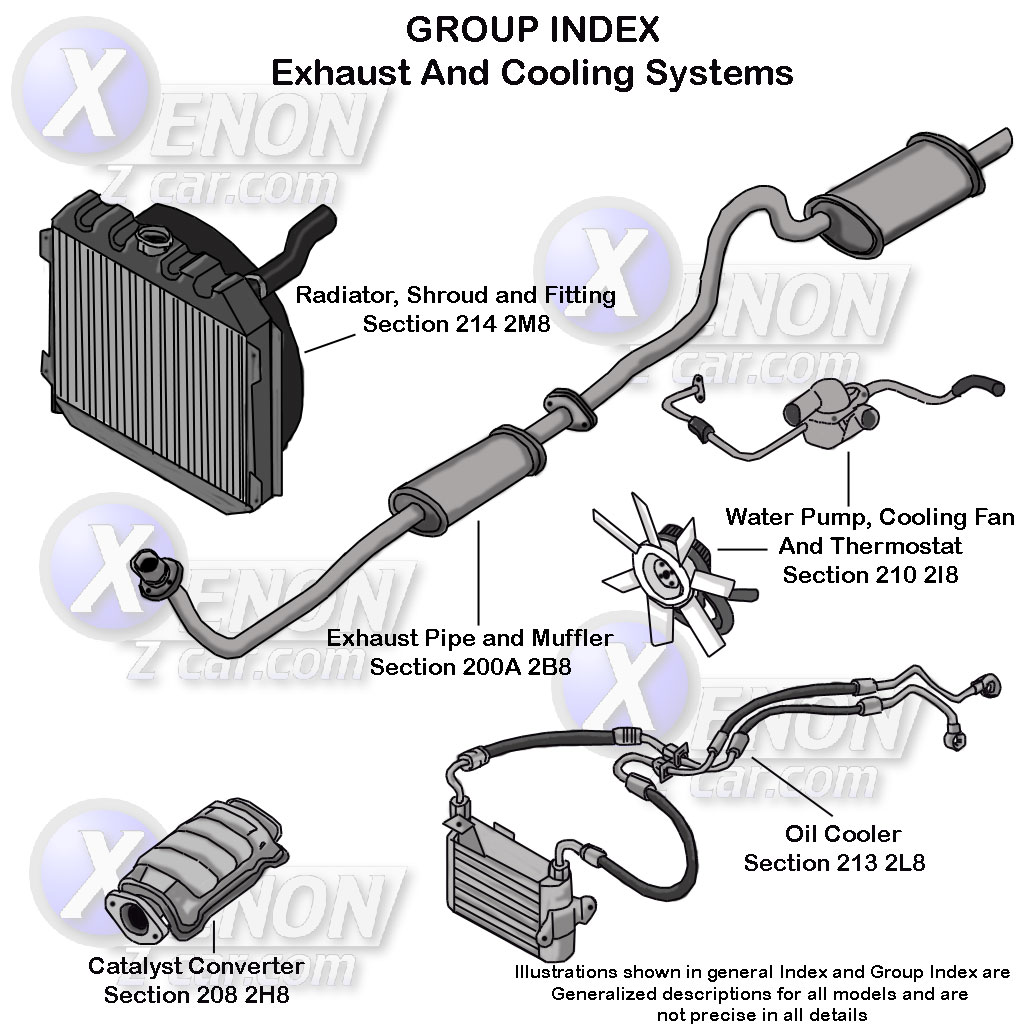 GROUP INDEX
Exhaust And Cooling Systems

XENON
Z car.com

Radiator, Shroud and Fitting
Section 214 2M8

XENON
Z car.com

Water Pump, Cooling Fan
And Thermostat
Section 210 2I8

XENON
Z car.com

Exhaust Pipe and Muffler
Section 200A 2B8

XENON
Z car.com

Oil Cooler
Section 213 2L8

XENON
Z car.com

Catalyst Converter
Section 208 2H8

Illustrations shown in general Index and Group Index are Generalized descriptions for all models and are not precise in all details